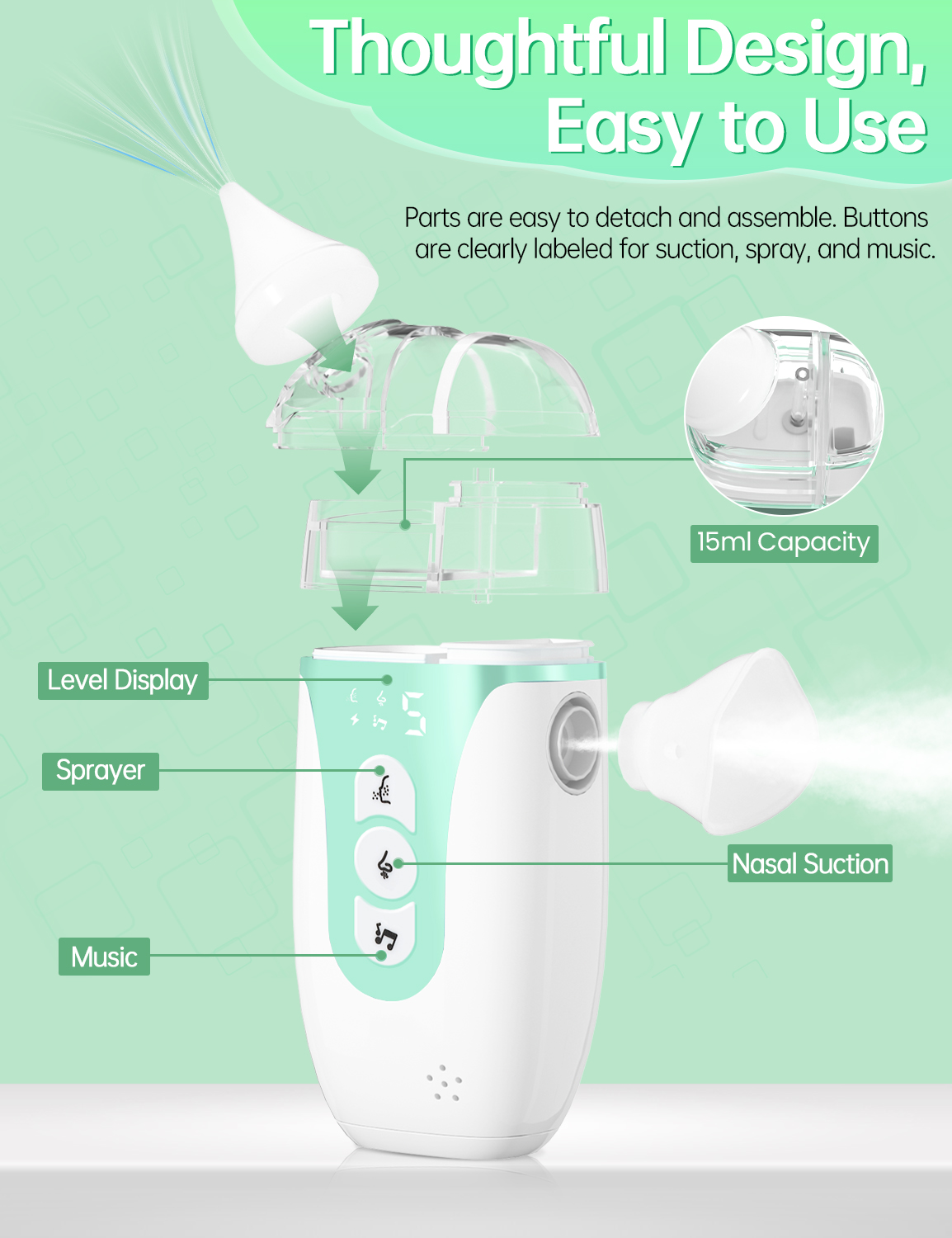 Thoughtful Design, Easy to Use

Parts are easy to detach and assemble. Buttons are clearly labeled for suction, spray, and music.

15ml Capacity

Level Display

5

Sprayer

Nasal Suction

Music